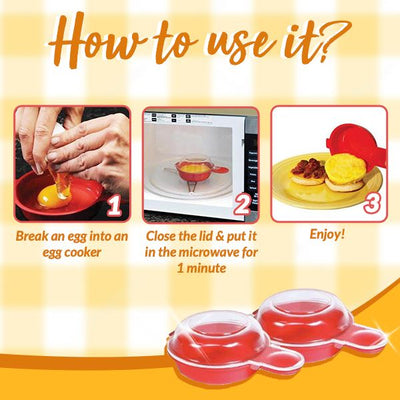 How to use it?

1

Break an egg into an egg cooker

2

Close the lid & put it in the microwave for 1 minute

3

Enjoy!