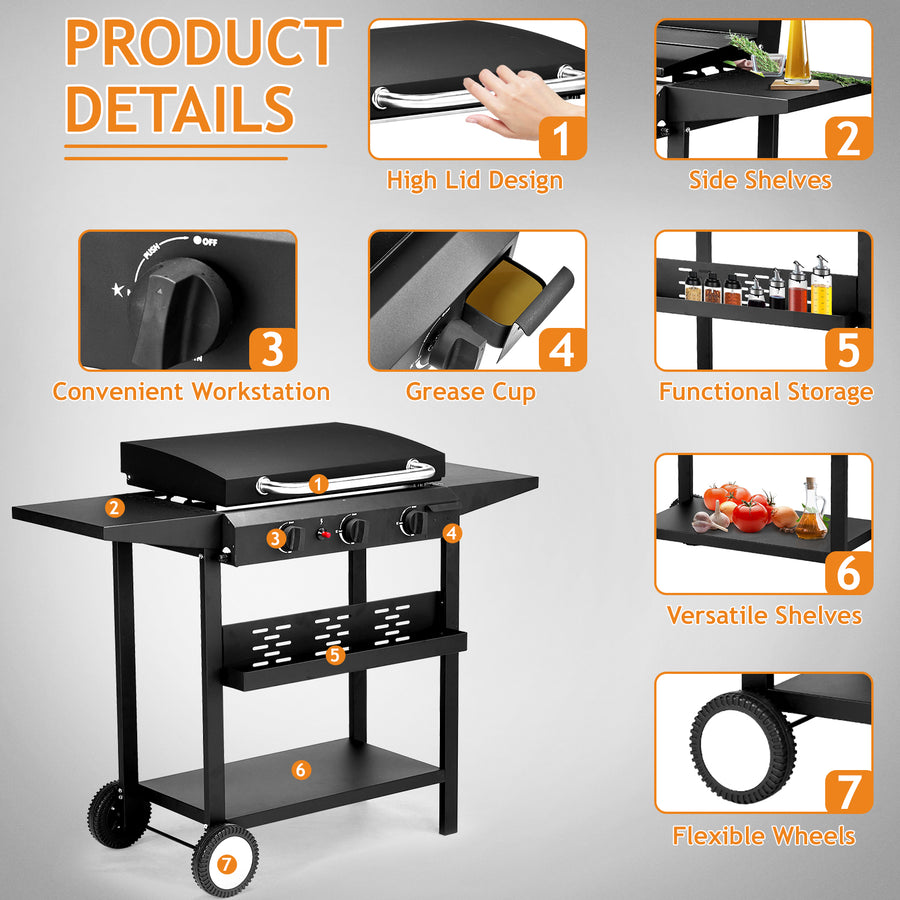 PRODUCT DETAILS

1
High Lid Design

2
Side Shelves

PUSH
OFF

3
Convenient Workstation

4
Grease Cup

5
Functional Storage

6
Versatile Shelves

7
Flexible Wheels

1
2
3
4
5
6
7