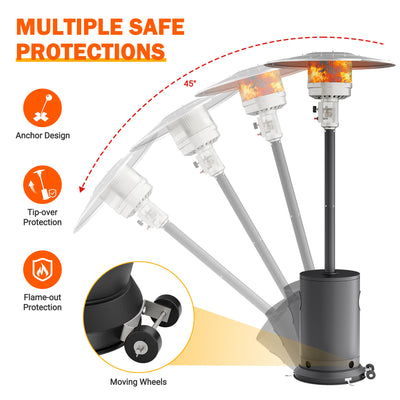 MULTIPLE SAFE PROTECTIONS

45°

Anchor Design

Tip-over Protection

Flame-out Protection

Moving Wheels