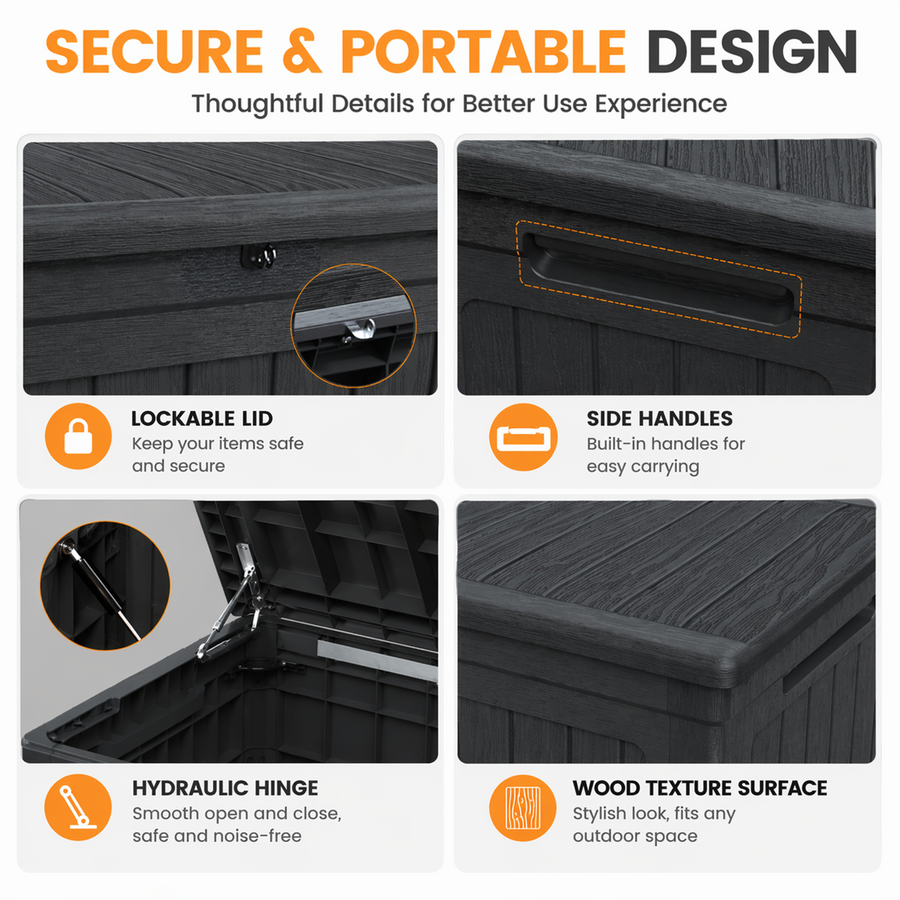 SECURE & PORTABLE DESIGN

Thoughtful Details for Better Use Experience

LOCKABLE LID
Keep your items safe and secure

SIDE HANDLES
Built-in handles for easy carrying

HYDRAULIC HINGE
Smooth open and close, safe and noise-free

WOOD TEXTURE SURFACE
Stylish look, fits any outdoor space