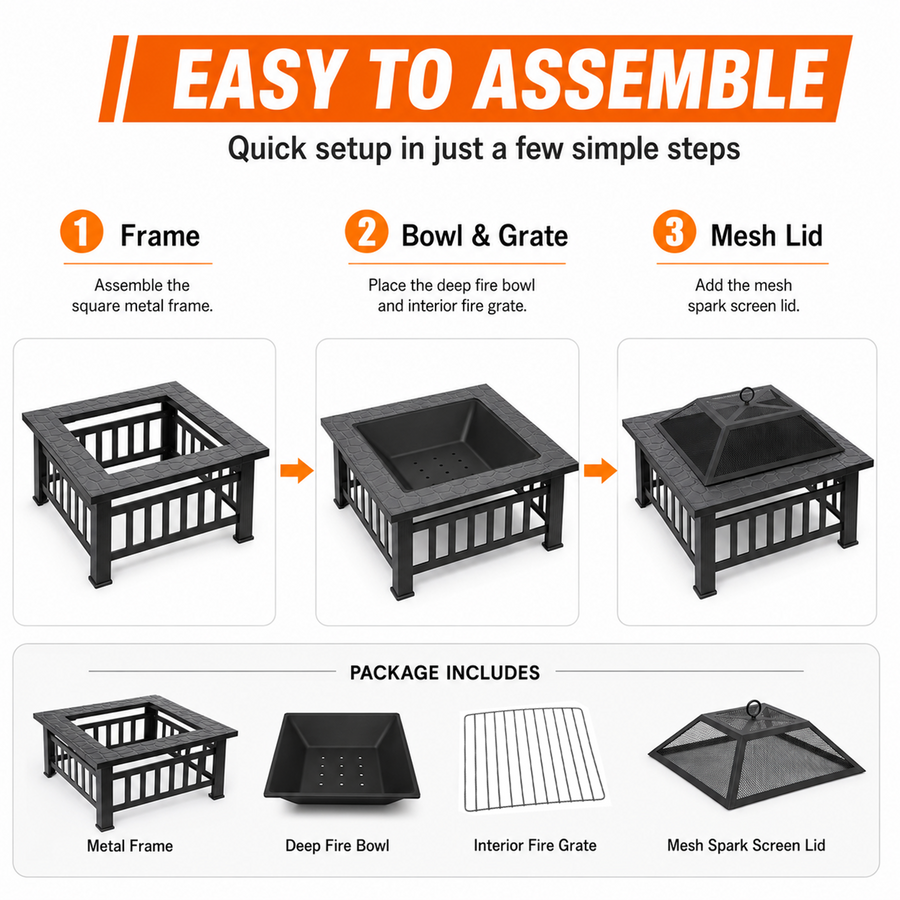 EASY TO ASSEMBLE

Quick setup in just a few simple steps

1 Frame

Assemble the square metal frame.

2 Bowl & Grate

Place the deep fire bowl and interior fire grate.

3 Mesh Lid

Add the mesh spark screen lid.

PACKAGE INCLUDES

Metal Frame

Deep Fire Bowl

Interior Fire Grate

Mesh Spark Screen Lid