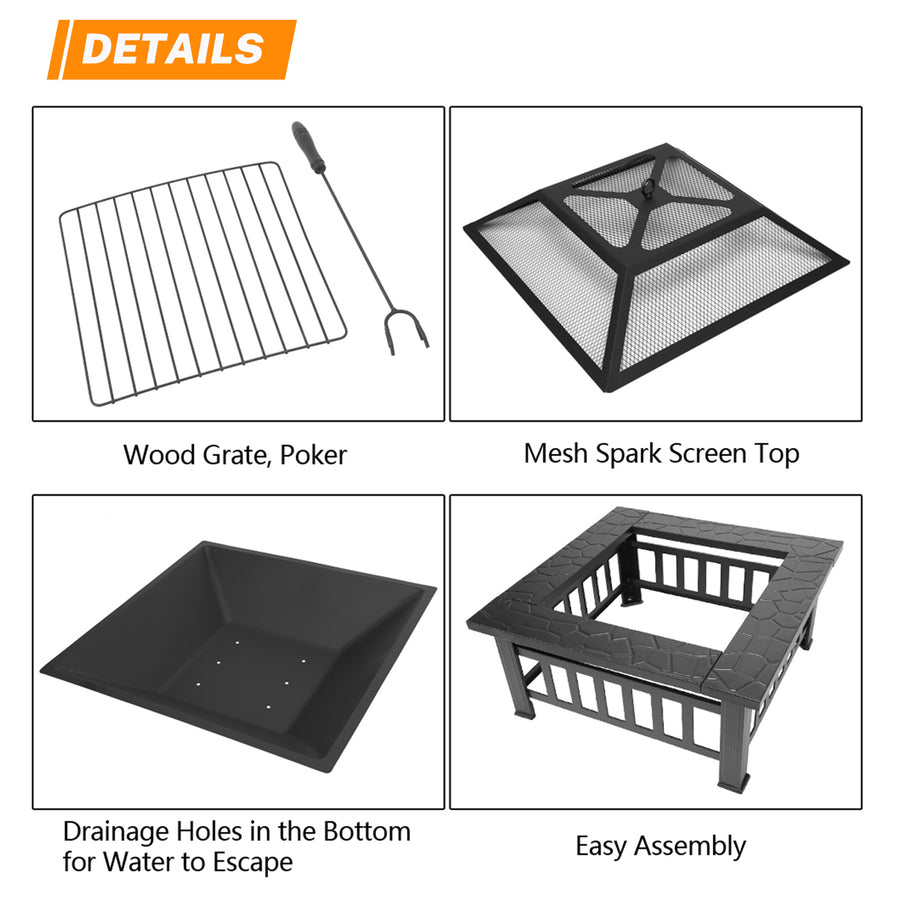 DETAILS

Wood Grate, Poker

Mesh Spark Screen Top

Drainage Holes in the Bottom for Water to Escape

Easy Assembly