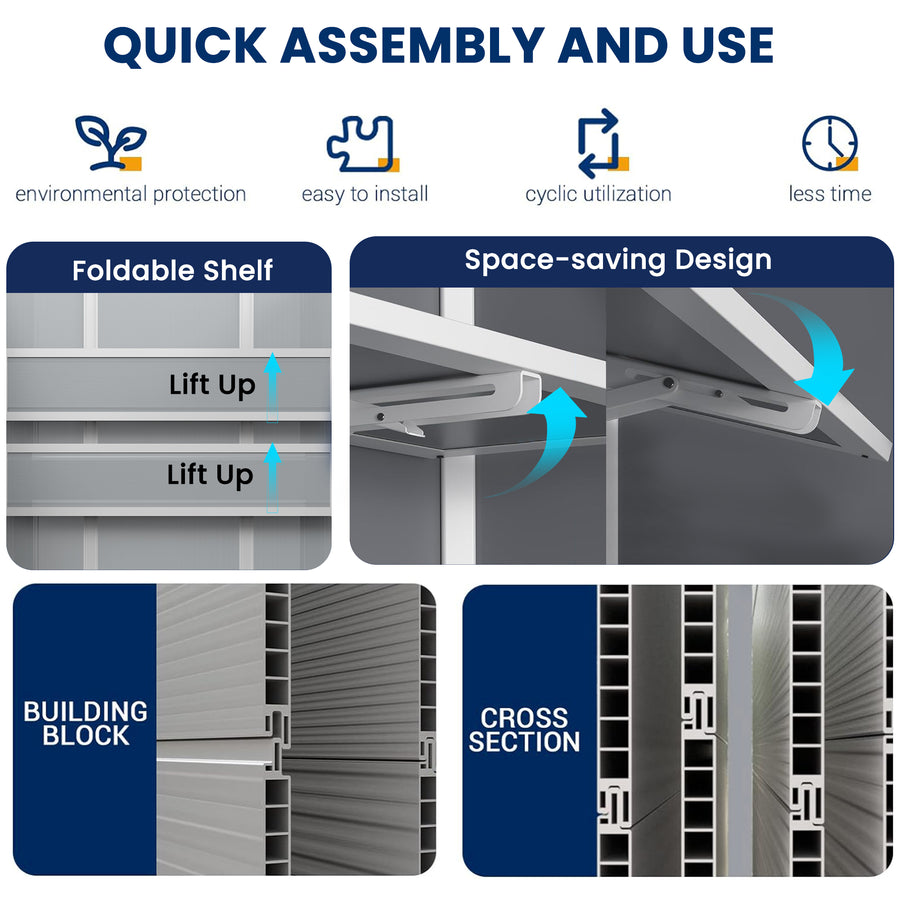 QUICK ASSEMBLY AND USE

environmental protection

easy to install

cyclic utilization

less time

Foldable Shelf

Lift Up

Lift Up

Space-saving Design

BUILDING BLOCK

CROSS SECTION