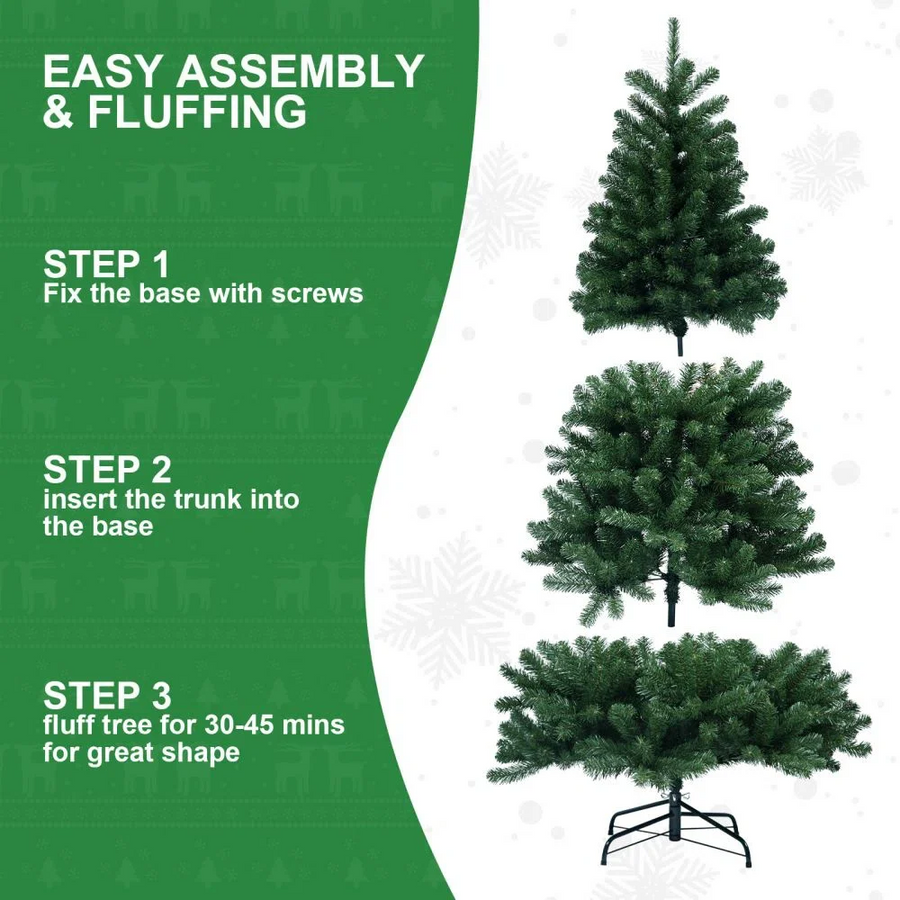 EASY ASSEMBLY & FLUFFING

STEP 1
Fix the base with screws

STEP 2
insert the trunk into the base

STEP 3
fluff tree for 30-45 mins for great shape