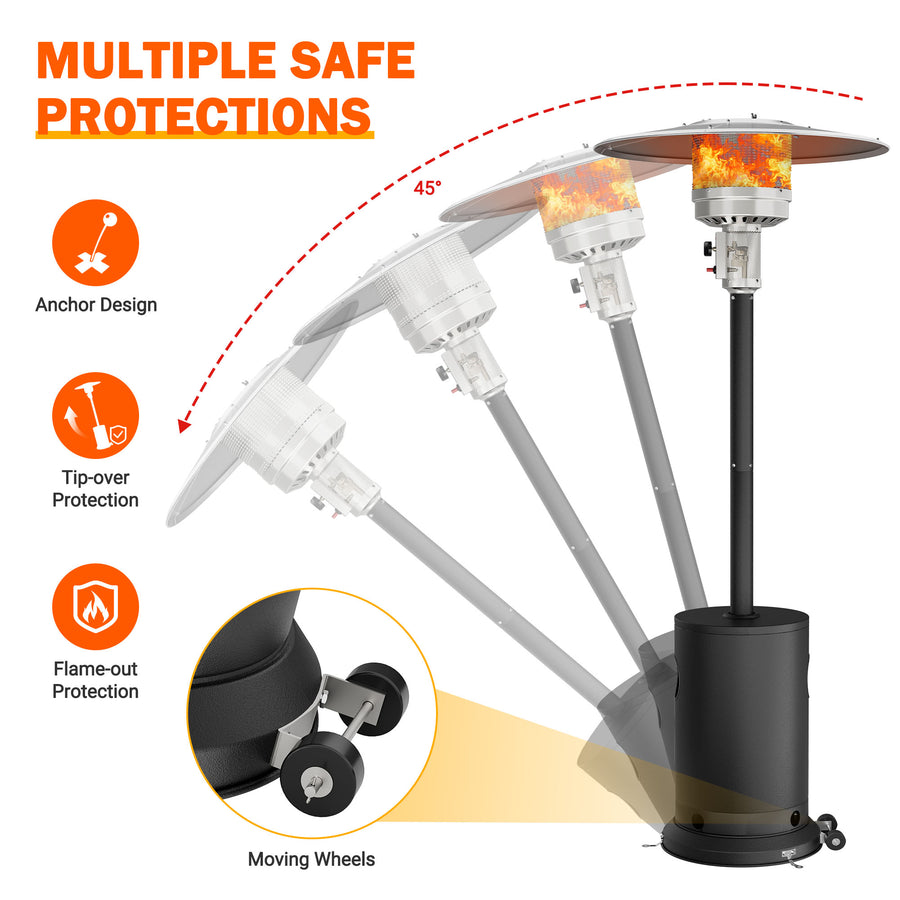 MULTIPLE SAFE PROTECTIONS

45°

Anchor Design

Tip-over Protection

Flame-out Protection

Moving Wheels