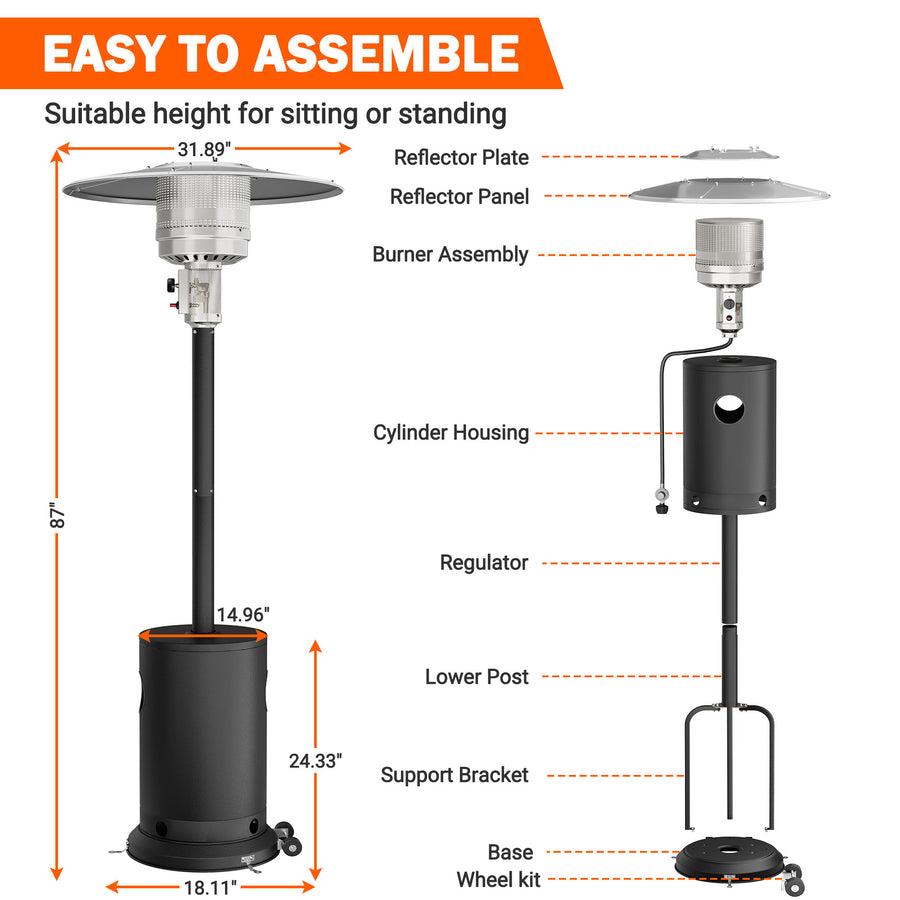 EASY TO ASSEMBLE

Suitable height for sitting or standing

31.89"

87"

14.96"

24.33"

18.11"

Reflector Plate

Reflector Panel

Burner Assembly

Cylinder Housing

Regulator

Lower Post

Support Bracket

Base

Wheel kit