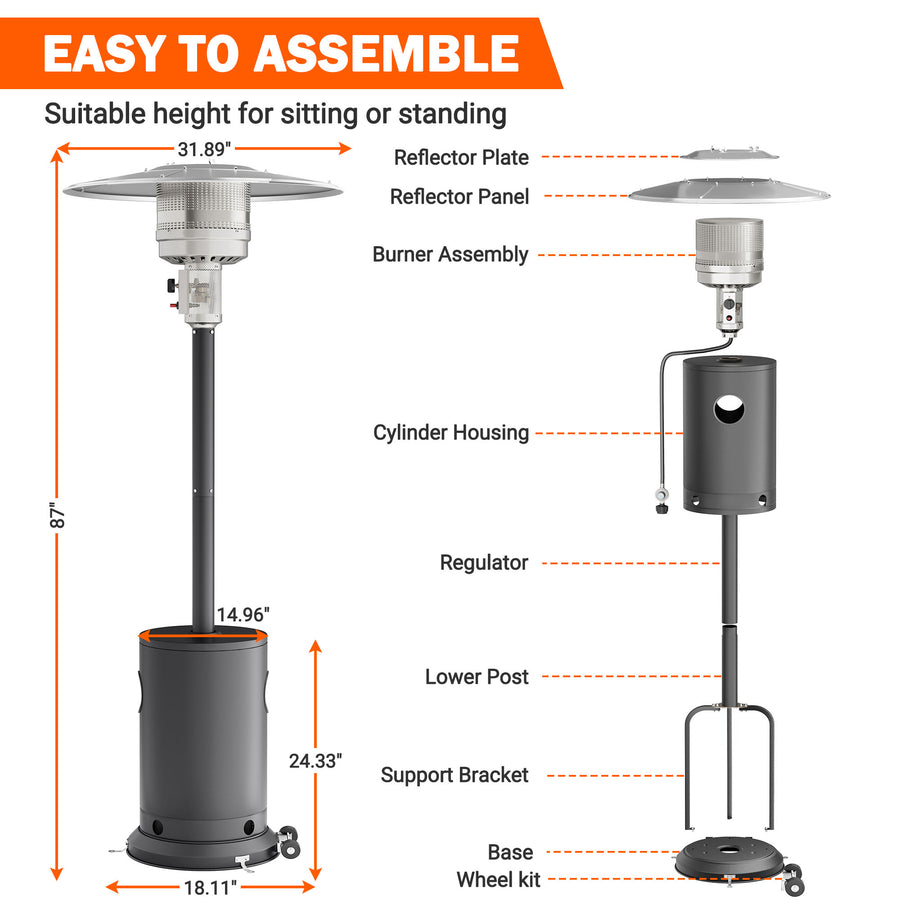 EASY TO ASSEMBLE

Suitable height for sitting or standing

31.89"

87"

14.96"

24.33"

18.11"

Reflector Plate

Reflector Panel

Burner Assembly

Cylinder Housing

Regulator

Lower Post

Support Bracket

Base

Wheel kit