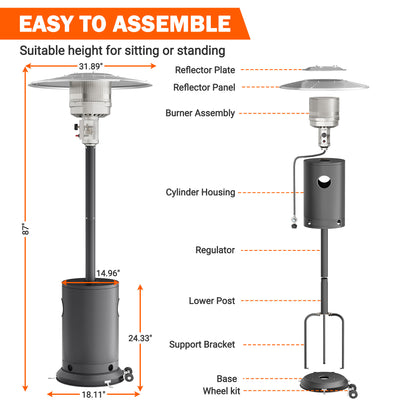 EASY TO ASSEMBLE

Suitable height for sitting or standing

31.89"

87"

14.96"

24.33"

18.11"

Reflector Plate

Reflector Panel

Burner Assembly

Cylinder Housing

Regulator

Lower Post

Support Bracket

Base

Wheel kit