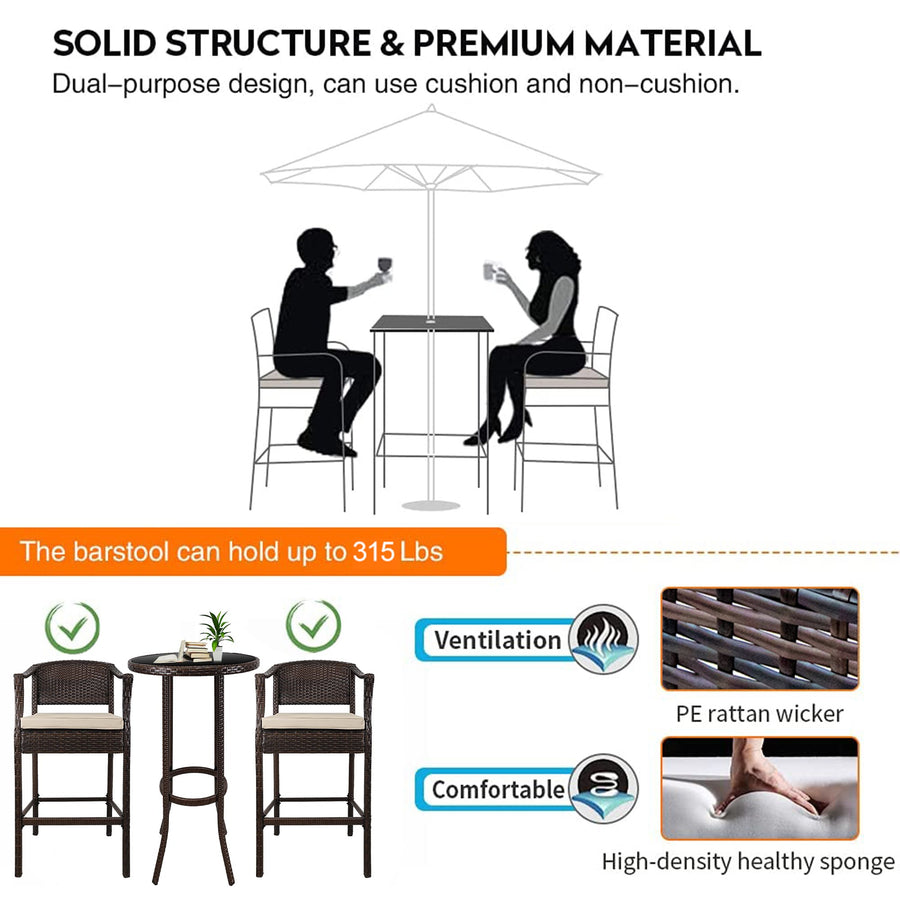 SOLID STRUCTURE & PREMIUM MATERIAL
Dual–purpose design, can use cushion and non–cushion.

The barstool can hold up to 315 Lbs

Ventilation

PE rattan wicker

Comfortable

High-density healthy sponge